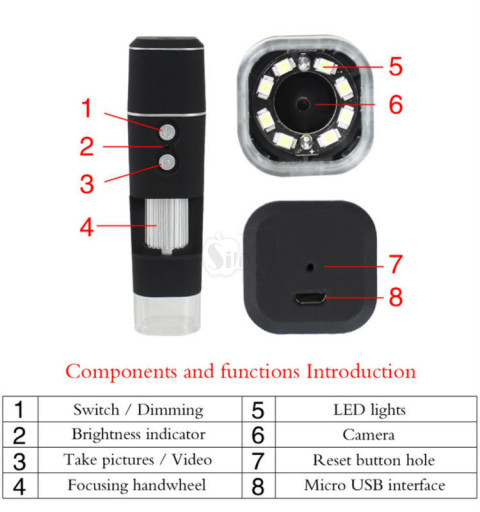 1
2
3
4
5
6
7
8

Components and functions Introduction

| 1 | Switch / Dimming | 5 | LED lights |
|---|---|---|---|
| 2 | Brightness indicator | 6 | Camera |
| 3 | Take pictures / Video | 7 | Reset button hole |
| 4 | Focusing handwheel | 8 | Micro USB interface |