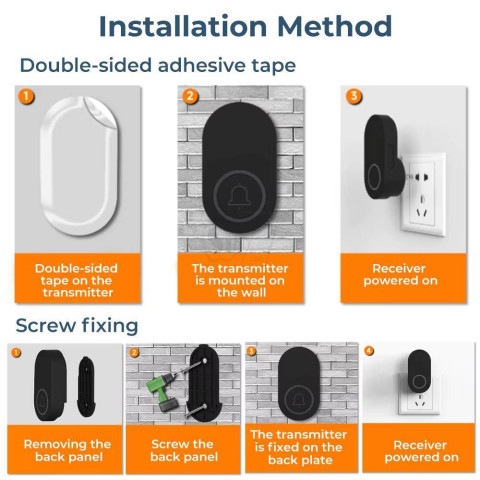 Installation Method

Double-sided adhesive tape

1
Double-sided tape on the transmitter

2
The transmitter is mounted on the wall

3
Receiver powered on

Screw fixing

1
Removing the back panel

2
Screw the back panel

3
The transmitter is fixed on the back plate

4
Receiver powered on