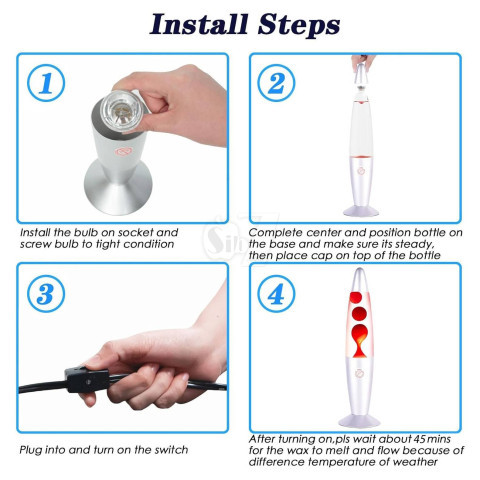 Install Steps

1

Install the bulb on socket and screw bulb to tight condition

2

Complete center and position bottle on the base and make sure its steady, then place cap on top of the bottle

3

Plug into and turn on the switch

4

After turning on,pls wait about 45mins for the wax to melt and flow because of difference temperature of weather