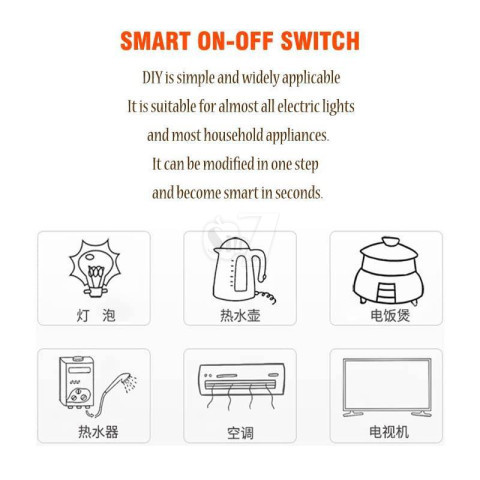 SMART ON-OFF SWITCH

DIY is simple and widely applicable
It is suitable for almost all electric lights
and most household appliances.
It can be modified in one step
and become smart in seconds.

灯 泡

热水壶

电饭煲

热水器

空调

电视机