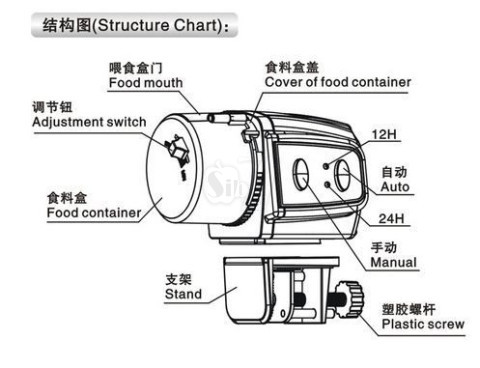 结构图(Structure Chart):

喂食盒门
Food mouth

食料盒盖
Cover of food container

调节钮
Adjustment switch

12H

自动
Auto

食料盒
Food container

24H

手动
Manual

支架
Stand

塑胶螺杆
Plastic screw